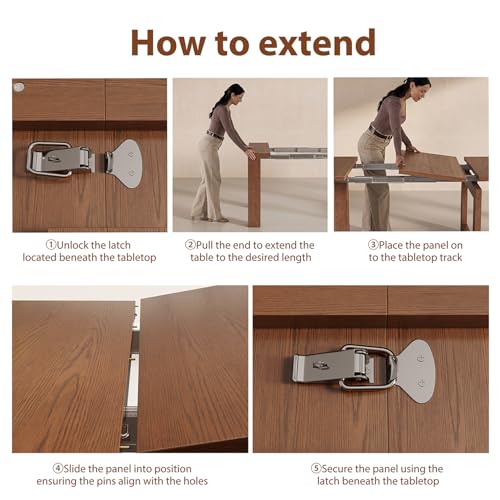 How to extend

①Unlock the latch located beneath the tabletop

②Pull the end to extend the table to the desired length

③Place the panel on to the tabletop track

④Slide the panel into position ensuring the pins align with the holes

⑤Secure the panel using the latch beneath the tabletop