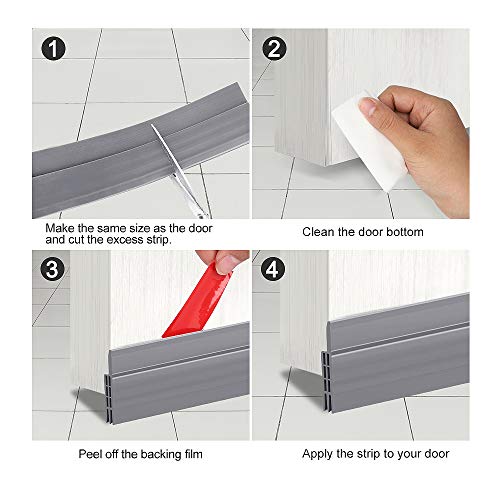 1

Make the same size as the door and cut the excess strip.

2

Clean the door bottom

3

Peel off the backing film

4

Apply the strip to your door