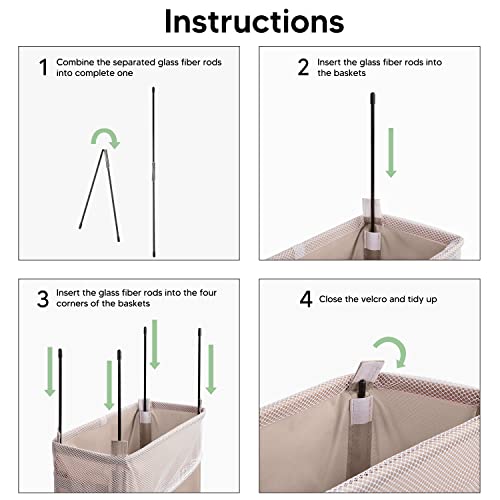 Instructions

1 Combine the separated glass fiber rods into complete one

2 Insert the glass fiber rods into the baskets

3 Insert the glass fiber rods into the four corners of the baskets

4 Close the velcro and tidy up