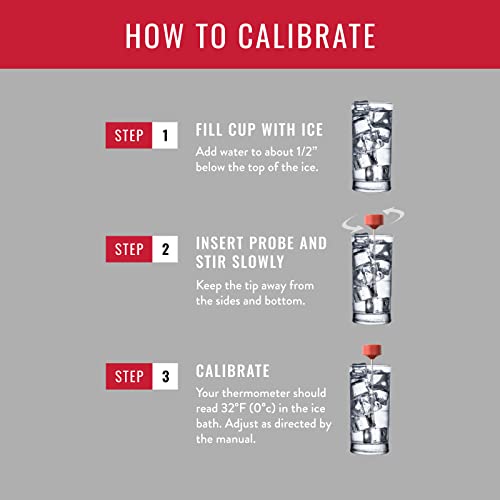 HOW TO CALIBRATE

STEP 1

FILL CUP WITH ICE

Add water to about 1/2" below the top of the ice.

STEP 2

INSERT PROBE AND STIR SLOWLY

Keep the tip away from the sides and bottom.

STEP 3

CALIBRATE

Your thermometer should read 32°F (0°c) in the ice bath. Adjust as directed by the manual.