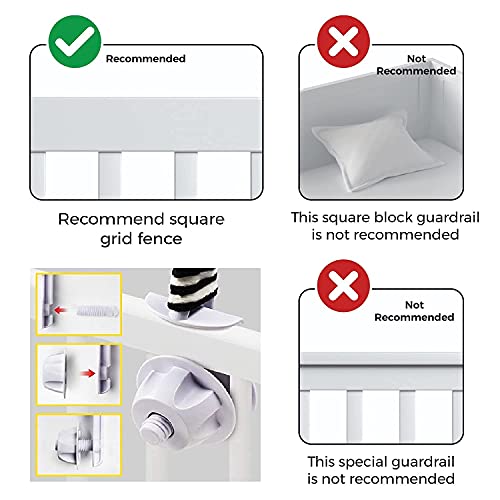 Recommended

Recommend square grid fence

Not Recommended

This square block guardrail is not recommended

Not Recommended

This special guardrail is not recommended