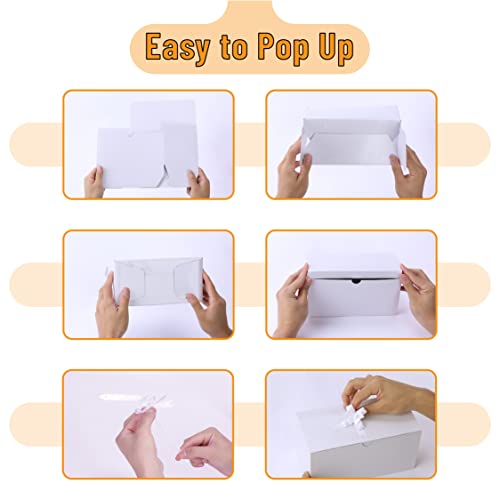 Easy to Pop Up