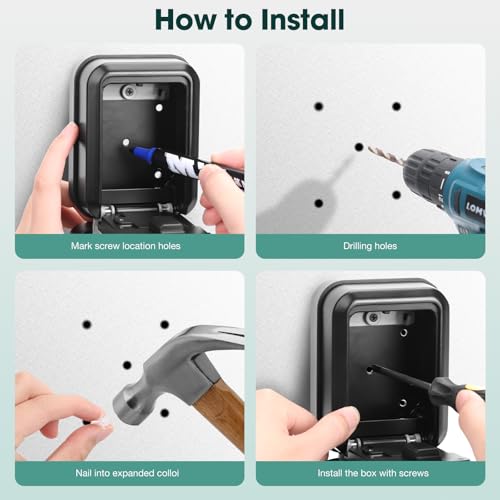 How to Install

Mark screw location holes

Drilling holes

Nail into expanded colloi

Install the box with screws