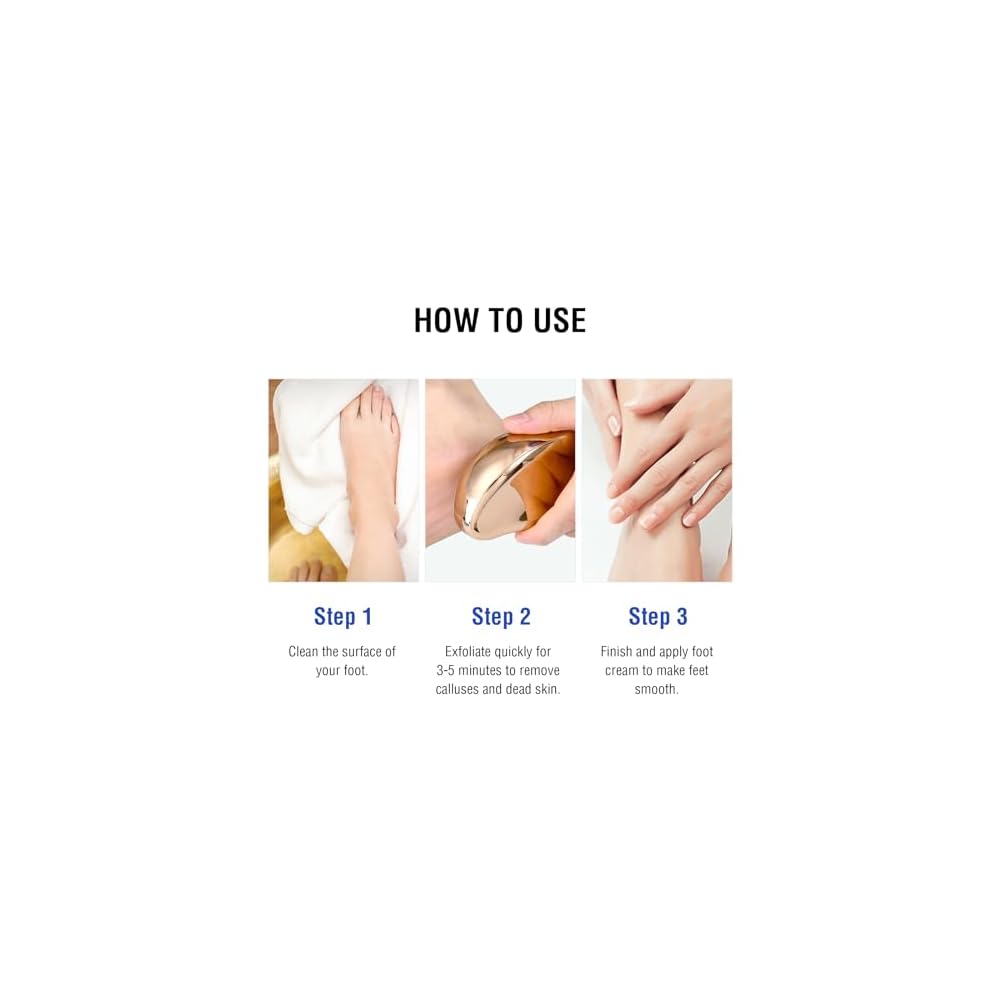 HOW TO USE

Step 1

Clean the surface of your foot.

Step 2

Exfoliate quickly for 3-5 minutes to remove calluses and dead skin.

Step 3

Finish and apply foot cream to make feet smooth.