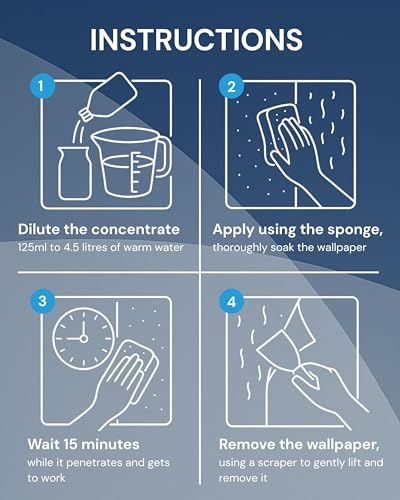 INSTRUCTIONS

1

Dilute the concentrate
125ml to 4.5 litres of warm water

2

Apply using the sponge,
thoroughly soak the wallpaper

3

Wait 15 minutes
while it penetrates and gets to work

4

Remove the wallpaper,
using a scraper to gently lift and remove it