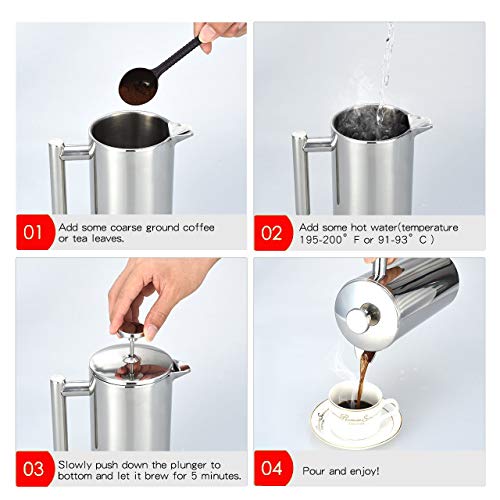 01 Add some coarse ground coffee or tea leaves.

02 Add some hot water(temperature 195-200° F or 91-93° C )

03 Slowly push down the plunger to bottom and let it brew for 5 minutes.

04 Pour and enjoy!