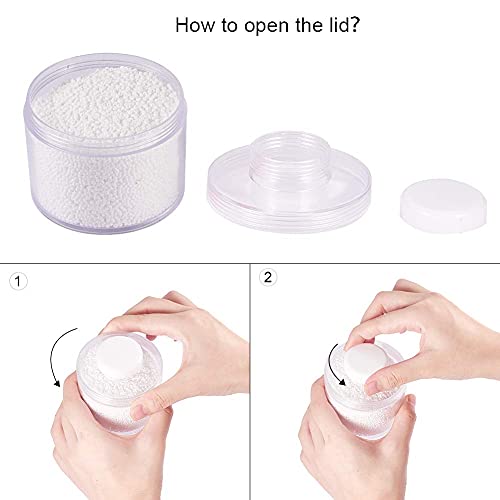 How to open the lid?

1

2