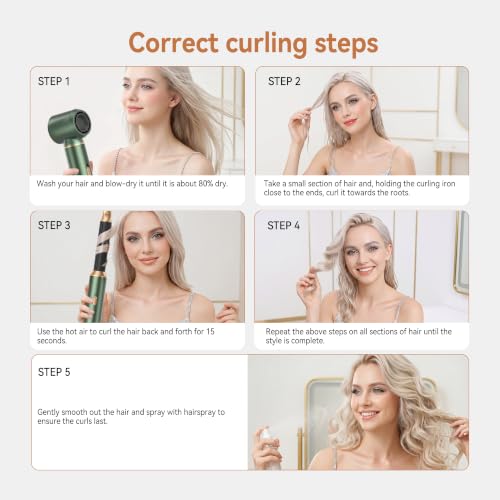 Correct curling steps

STEP 1

Wash your hair and blow-dry it until it is about 80% dry.

STEP 2

Take a small section of hair and, holding the curling iron close to the ends, curl it towards the roots.

STEP 3

Use the hot air to curl the hair back and forth for 15 seconds.

STEP 4

Repeat the above steps on all sections of hair until the style is complete.

STEP 5

Gently smooth out the hair and spray with hairspray to ensure the curls last.