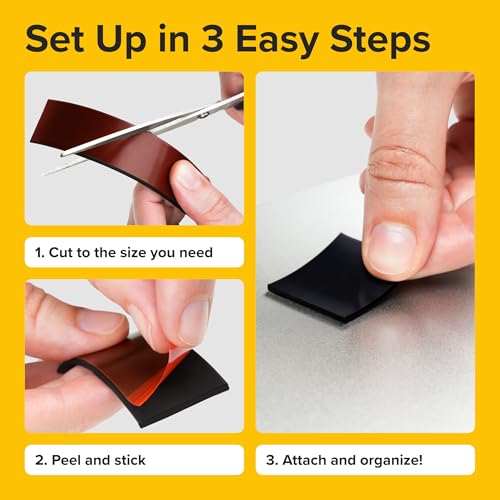 Set Up in 3 Easy Steps

1. Cut to the size you need

2. Peel and stick

3. Attach and organize!