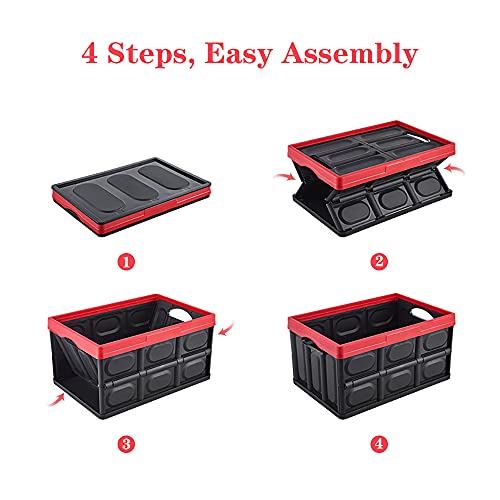 4 Steps, Easy Assembly

1

2

3

4