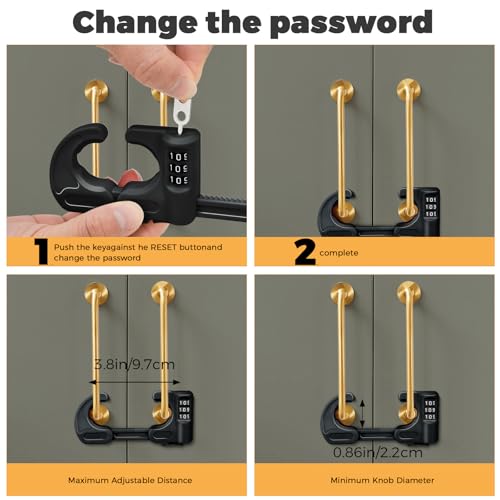 Change the password

109
109
109

1 Push the keyagainst he RESET buttonand change the password

101
109
101

2 complete

3.8in/9.7cm

101
109
101

Maximum Adjustable Distance

101
109
101

0.86in/2.2cm

Minimum Knob Diameter