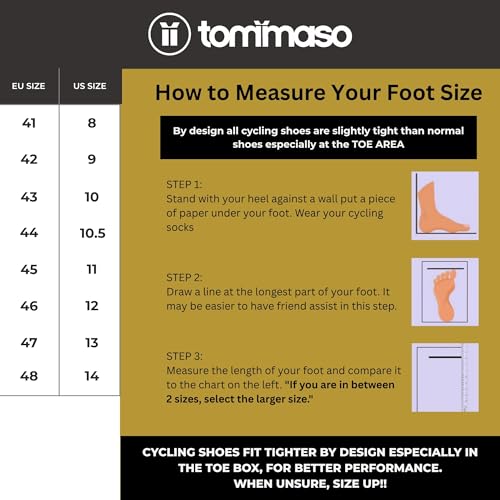 tommaso

| EU SIZE | US SIZE |
|---|---|
| 41 | 8 |
| 42 | 9 |
| 43 | 10 |
| 44 | 10.5 |
| 45 | 11 |
| 46 | 12 |
| 47 | 13 |
| 48 | 14 |

How to Measure Your Foot Size

By design all cycling shoes are slightly tight than normal shoes especially at the TOE AREA

STEP 1:
Stand with your heel against a wall put a piece of paper under your foot. Wear your cycling socks

STEP 2:
Draw a line at the longest part of your foot. It may be easier to have friend assist in this step.

STEP 3:
Measure the length of your foot and compare it to the chart on the left. "If you are in between 2 sizes, select the larger size."

CYCLING SHOES FIT TIGHTER BY DESIGN ESPECIALLY IN THE TOE BOX, FOR BETTER PERFORMANCE. WHEN UNSURE, SIZE UP!!