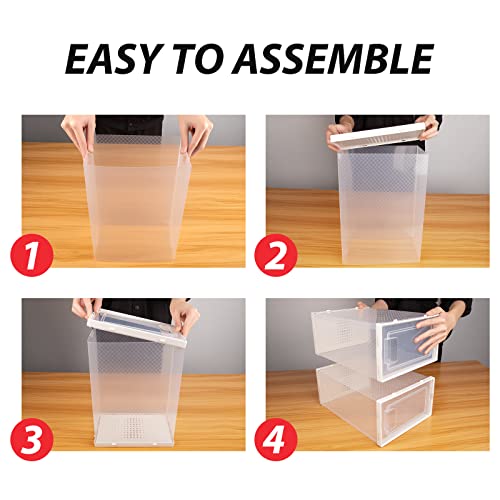 EASY TO ASSEMBLE

1

2

3

4