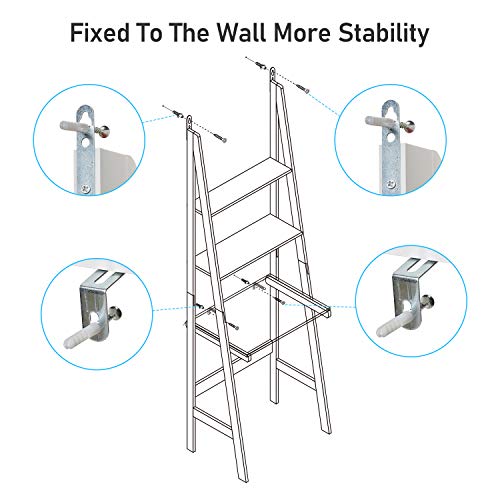 Fixed To The Wall More Stability