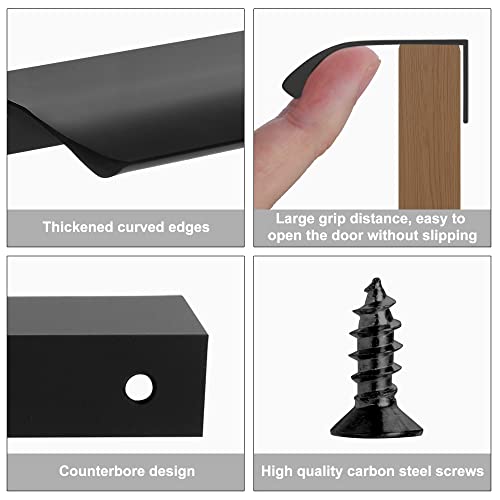 Thickened curved edges

Large grip distance, easy to open the door without slipping

Counterbore design

High quality carbon steel screws