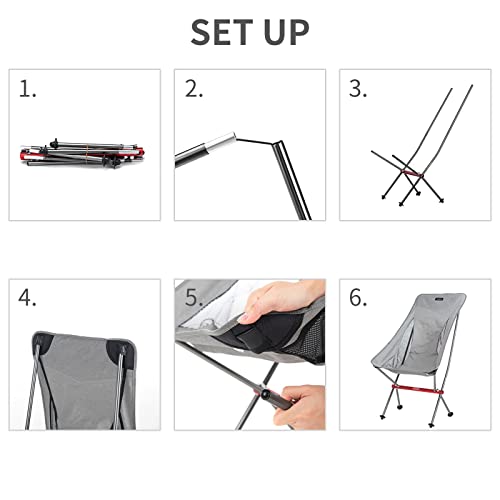 SET UP

1.

2.

3.

4.

5.

6.