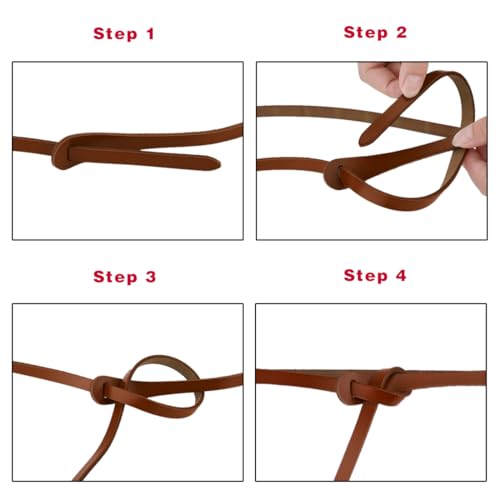 Step 1

Step 2

Step 3

Step 4