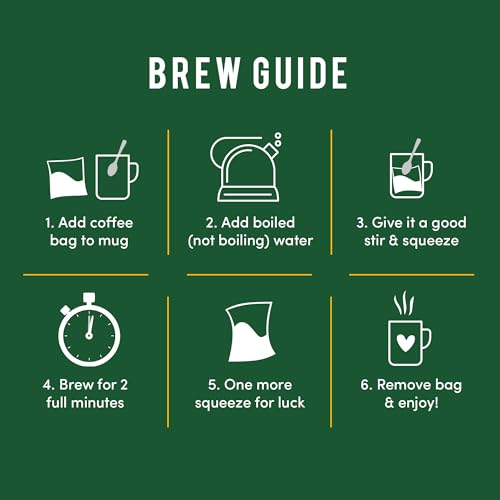 BREW GUIDE

1. Add coffee bag to mug

2. Add boiled (not boiling) water

3. Give it a good stir & squeeze

4. Brew for 2 full minutes

5. One more squeeze for luck

6. Remove bag & enjoy!