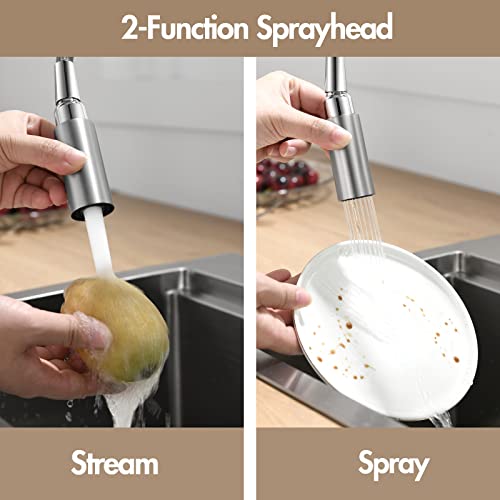 2-Function Sprayhead

Stream

Spray