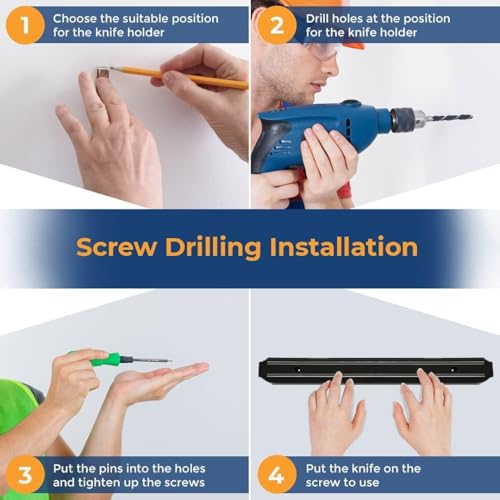 1 Choose the suitable position for the knife holder

2 Drill holes at the position for the knife holder

Screw Drilling Installation

3 Put the pins into the holes and tighten up the screws

4 Put the knife on the screw to use