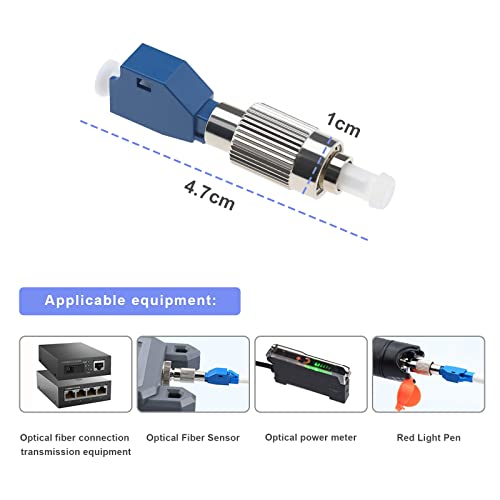 1cm

4.7cm

Applicable equipment:

Optical fiber connection transmission equipment

Optical Fiber Sensor

Optical power meter

Red Light Pen