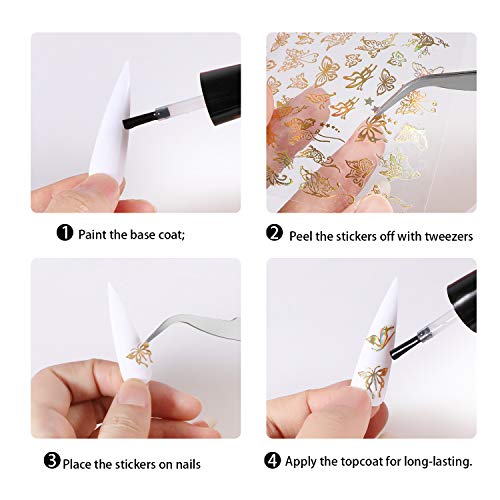 ❶ Paint the base coat;

❷ Peel the stickers off with tweezers

❸ Place the stickers on nails

❹ Apply the topcoat for long-lasting.