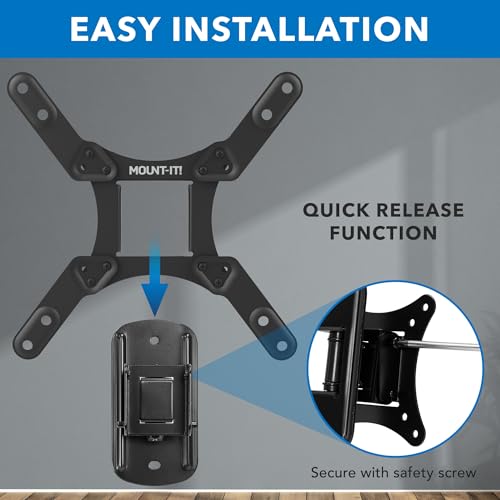 EASY INSTALLATION

MOUNT-IT!

QUICK RELEASE FUNCTION

Secure with safety screw