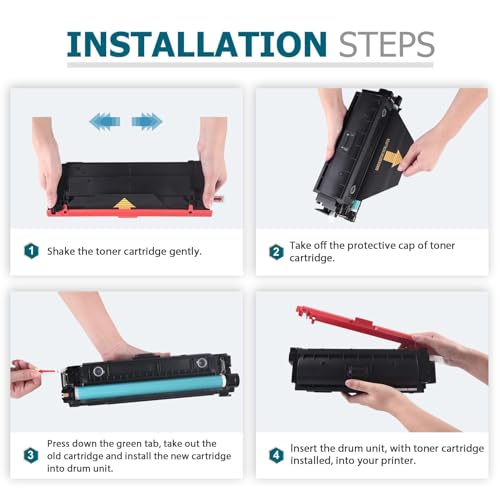 INSTALLATION STEPS

1 Shake the toner cartridge gently.

2 Take off the protective cap of toner cartridge.

3 Press down the green tab, take out the old cartridge and install the new cartridge into drum unit.

4 Insert the drum unit, with toner cartridge installed, into your printer.