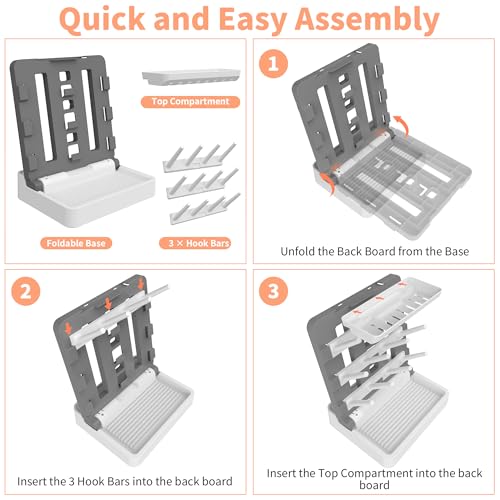 Quick and Easy Assembly

Top Compartment

Foldable Base

3 × Hook Bars

1

Unfold the Back Board from the Base

2

Insert the 3 Hook Bars into the back board

3

Insert the Top Compartment into the back board