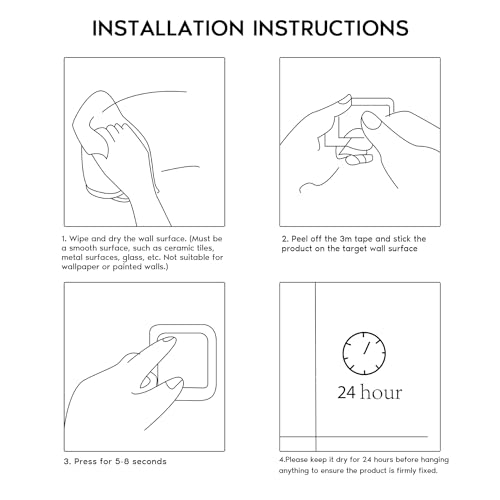 INSTALLATION INSTRUCTIONS

1. Wipe and dry the wall surface. (Must be a smooth surface, such as ceramic tiles, metal surfaces, glass, etc. Not suitable for wallpaper or painted walls.)

2. Peel off the 3m tape and stick the product on the target wall surface

3. Press for 5-8 seconds

24 hour

4.Please keep it dry for 24 hours before hanging anything to ensure the product is firmly fixed.