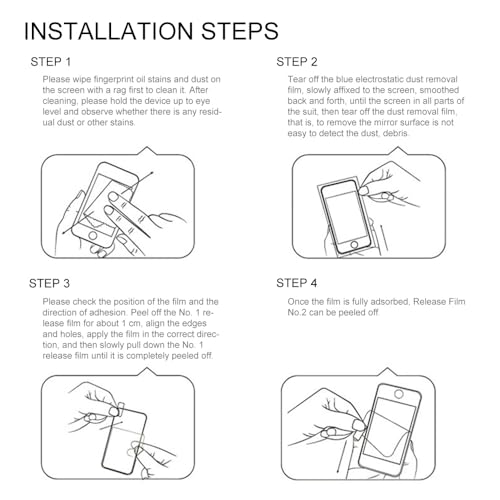 INSTALLATION STEPS

STEP 1

Please wipe fingerprint oil stains and dust on the screen with a rag first to clean it. After cleaning, please hold the device up to eye level and observe whether there is any residual dust or other stains.

STEP 2

Tear off the blue electrostatic dust removal film, slowly affixed to the screen, smoothed back and forth, until the screen in all parts of the suit, then tear off the dust removal film, that is, to remove the mirror surface is not easy to detect the dust, debris.

STEP 3

Please check the position of the film and the direction of adhesion. Peel off the No. 1 release film for about 1 cm, align the edges and holes, apply the film in the correct direction, and then slowly pull down the No. 1 release film until it is completely peeled off.

STEP 4

Once the film is fully adsorbed, Release Film No.2 can be peeled off.