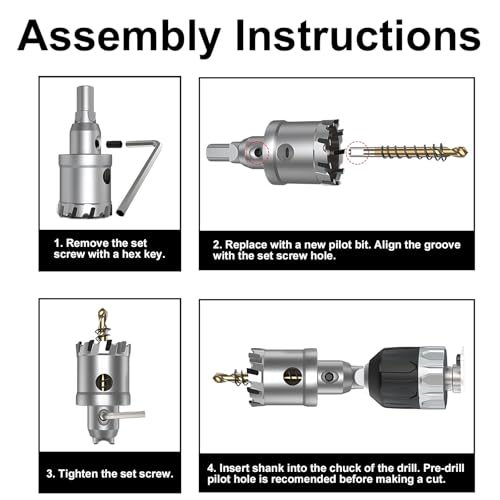 Assembly Instructions

1. Remove the set screw with a hex key.

2. Replace with a new pilot bit. Align the groove with the set screw hole.

3. Tighten the set screw.

4. Insert shank into the chuck of the drill. Pre-drill pilot hole is recomended before making a cut.