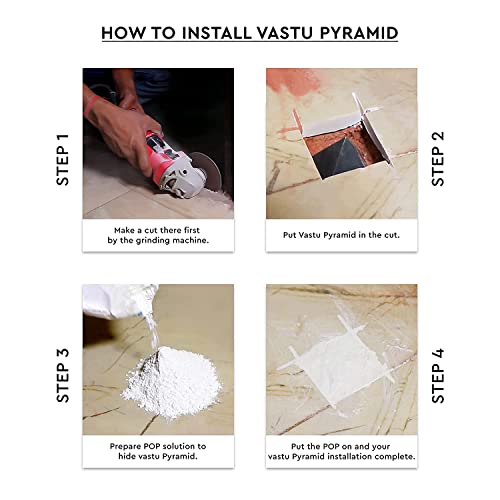 HOW TO INSTALL VASTU PYRAMID

STEP 1

Make a cut there first by the grinding machine.

STEP 2

Put Vastu Pyramid in the cut.

STEP 3

Prepare POP solution to hide vastu Pyramid.

STEP 4

Put the POP on and your vastu Pyramid installation complete.