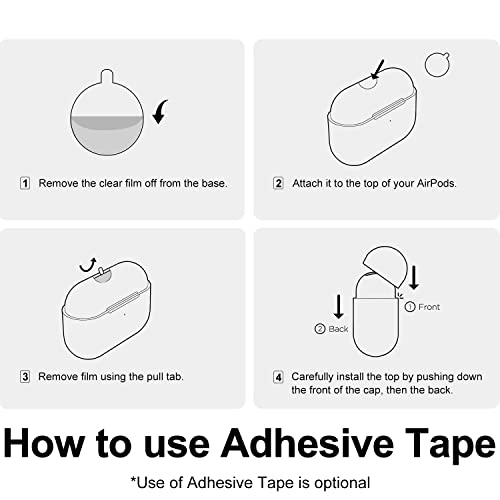 1 Remove the clear film off from the base.

2 Attach it to the top of your AirPods.

3 Remove film using the pull tab.

① Front

② Back

4 Carefully install the top by pushing down the front of the cap, then the back.

How to use Adhesive Tape

*Use of Adhesive Tape is optional