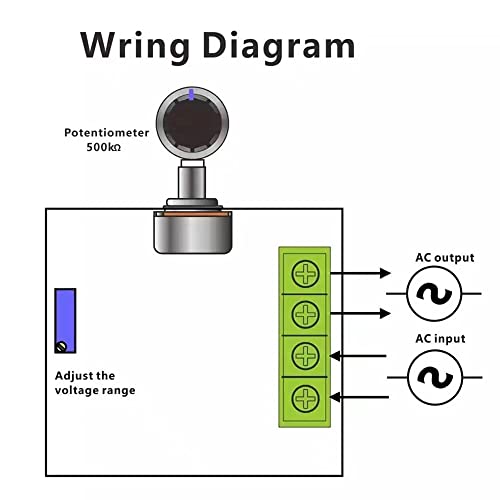 Wring Diagram

Potentiometer
500kΩ

AC output

AC input

Adjust the
voltage range