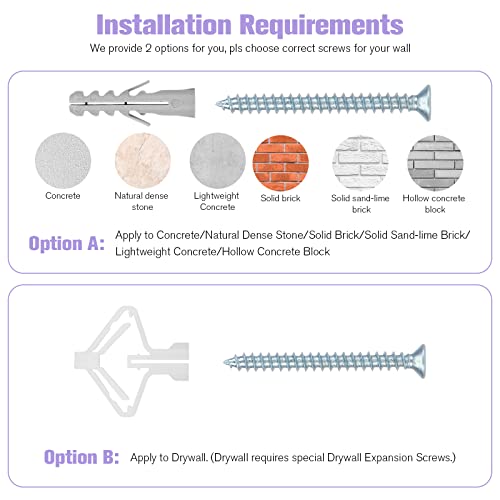 Installation Requirements

We provide 2 options for you, pls choose correct screws for your wall

Concrete

Natural dense stone

Lightweight Concrete

Solid brick

Solid sand-lime brick

Hollow concrete block

Option A: Apply to Concrete/Natural Dense Stone/Solid Brick/Solid Sand-lime Brick/ Lightweight Concrete/Hollow Concrete Block

Option B: Apply to Drywall. (Drywall requires special Drywall Expansion Screws.)