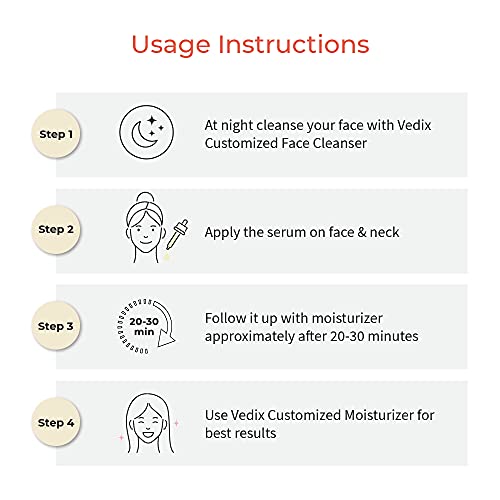 Usage Instructions

Step 1

At night cleanse your face with Vedix Customized Face Cleanser

Step 2

Apply the serum on face & neck

Step 3

20-30 min

Follow it up with moisturizer approximately after 20-30 minutes

Step 4

Use Vedix Customized Moisturizer for best results