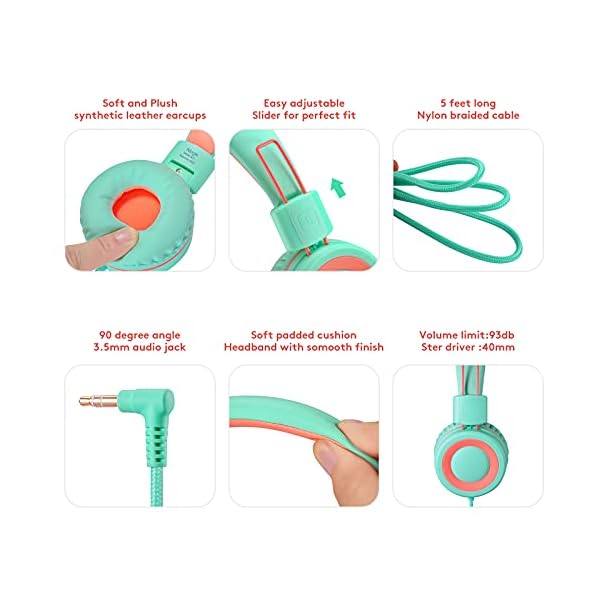 Soft and Plush synthetic leather earcups

Easy adjustable Slider for perfect fit

5 feet long Nylon braided cable

90 degree angle 3.5mm audio jack

Soft padded cushion Headband with somooth finish

Volume limit:93db Ster driver :40mm