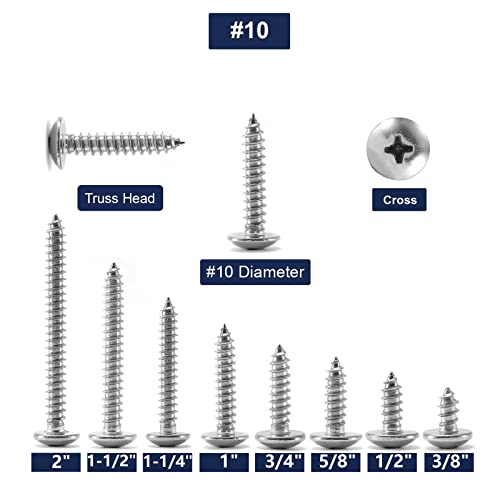 #10

Truss Head

Cross

#10 Diameter

2" 1-1/2" 1-1/4" 1" 3/4" 5/8" 1/2" 3/8"