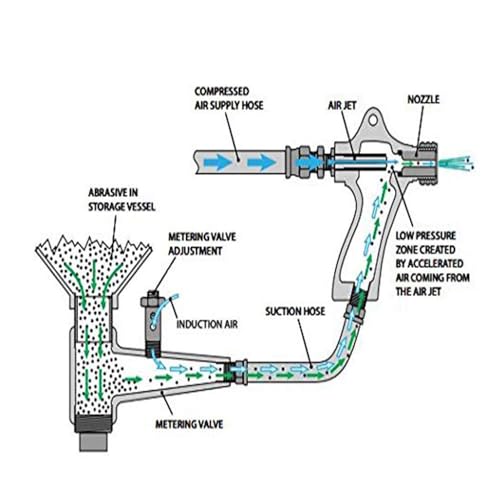 COMPRESSED AIR SUPPLY HOSE

AIR JET

NOZZLE

ABRASIVE IN STORAGE VESSEL

METERING VALVE ADJUSTMENT

LOW PRESSURE ZONE CREATED BY ACCELERATED AIR COMING FROM THE AIR JET

INDUCTION AIR

SUCTION HOSE

METERING VALVE