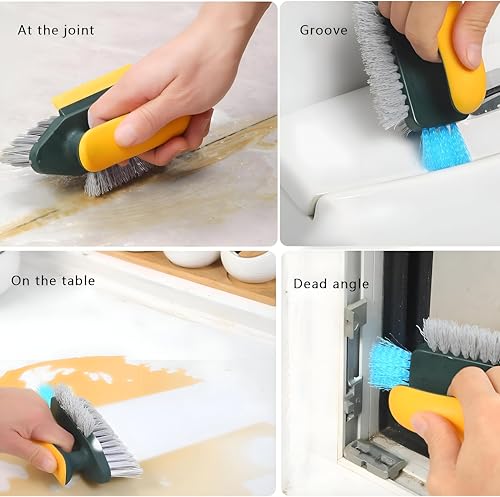 At the joint

Groove

On the table

Dead angle