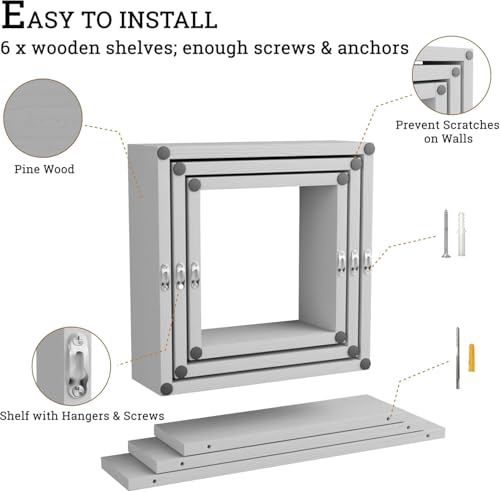 EASY TO INSTALL
6 x wooden shelves; enough screws & anchors

Pine Wood

Prevent Scratches on Walls

Shelf with Hangers & Screws