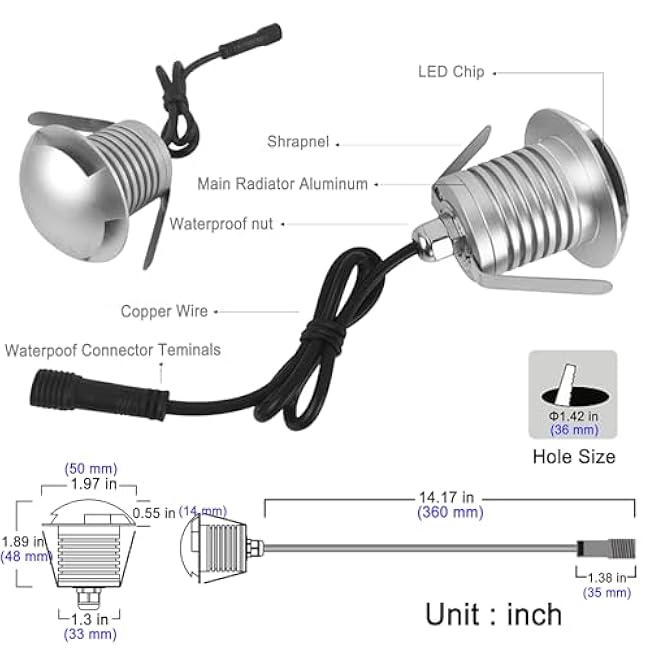 LED Chip

Shrapnel

Main Radiator Aluminum

Waterproof nut

Copper Wire

Waterpoof Connector Teminals

Φ1.42 in
(36 mm)

Hole Size

(50 mm)
1.97 in

0.55 in (14 mm)

1.89 in
(48 mm)

1.3 in
(33 mm)

14.17 in
(360 mm)

1.38 in
(35 mm)

Unit : inch