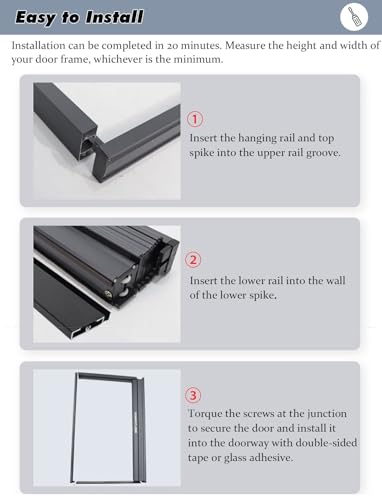 Easy to Install

Installation can be completed in 20 minutes. Measure the height and width of your door frame, whichever is the minimum.

1
Insert the hanging rail and top spike into the upper rail groove.

2
Insert the lower rail into the wall of the lower spike.

3
Torque the screws at the junction to secure the door and install it into the doorway with double-sided tape or glass adhesive.