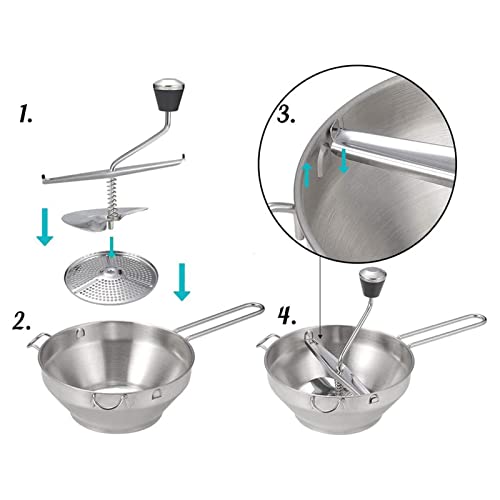 1.

3.

2.

4.