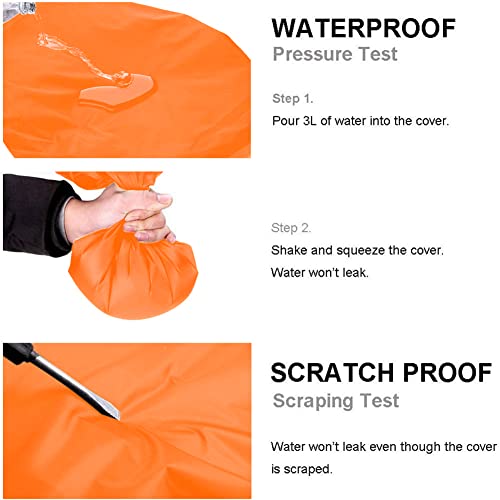 WATERPROOF
Pressure Test

Step 1.
Pour 3L of water into the cover.

Step 2.
Shake and squeeze the cover.
Water won't leak.

SCRATCH PROOF
Scraping Test

Water won't leak even though the cover is scraped.