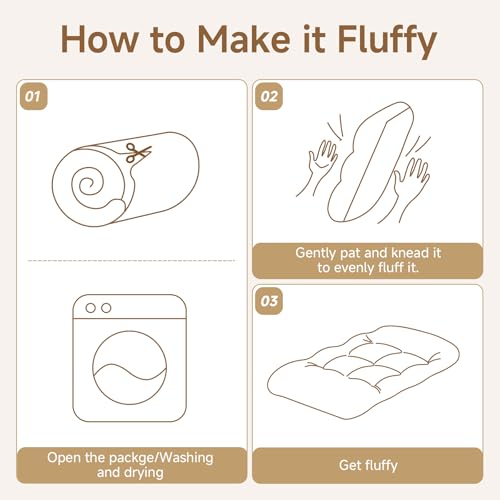 How to Make it Fluffy

01

Open the packge/Washing and drying

02

Gently pat and knead it to evenly fluff it.

03

Get fluffy