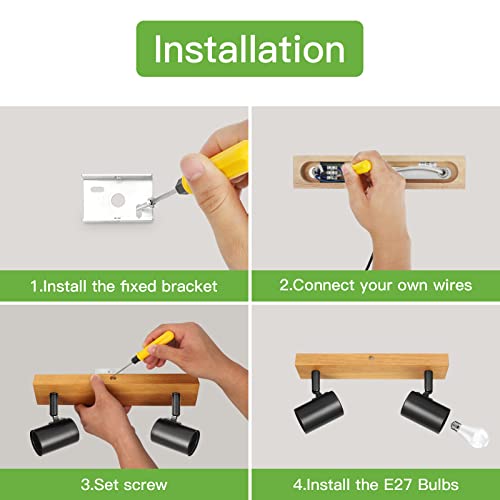 Installation

1.Install the fixed bracket

2.Connect your own wires

3.Set screw

4.Install the E27 Bulbs