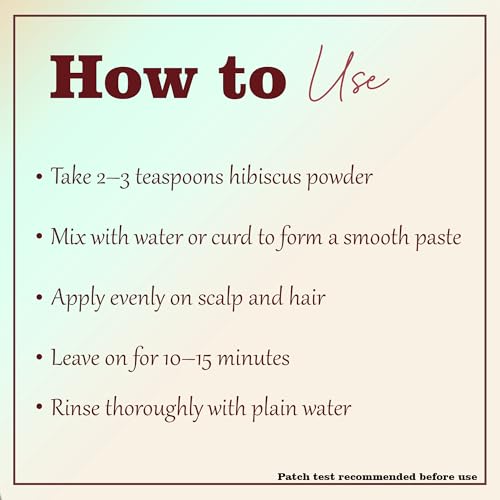 How to Use

• Take 2–3 teaspoons hibiscus powder

• Mix with water or curd to form a smooth paste

• Apply evenly on scalp and hair

• Leave on for 10–15 minutes

• Rinse thoroughly with plain water

Patch test recommended before use