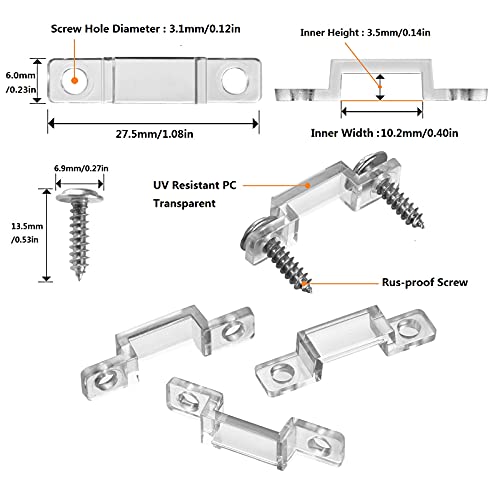 Screw Hole Diameter : 3.1mm/0.12in

6.0mm /0.23in

27.5mm/1.08in

Inner Height : 3.5mm/0.14in

Inner Width :10.2mm/0.40in

6.9mm/0.27in

13.5mm /0.53in

UV Resistant PC Transparent

Rus-proof Screw